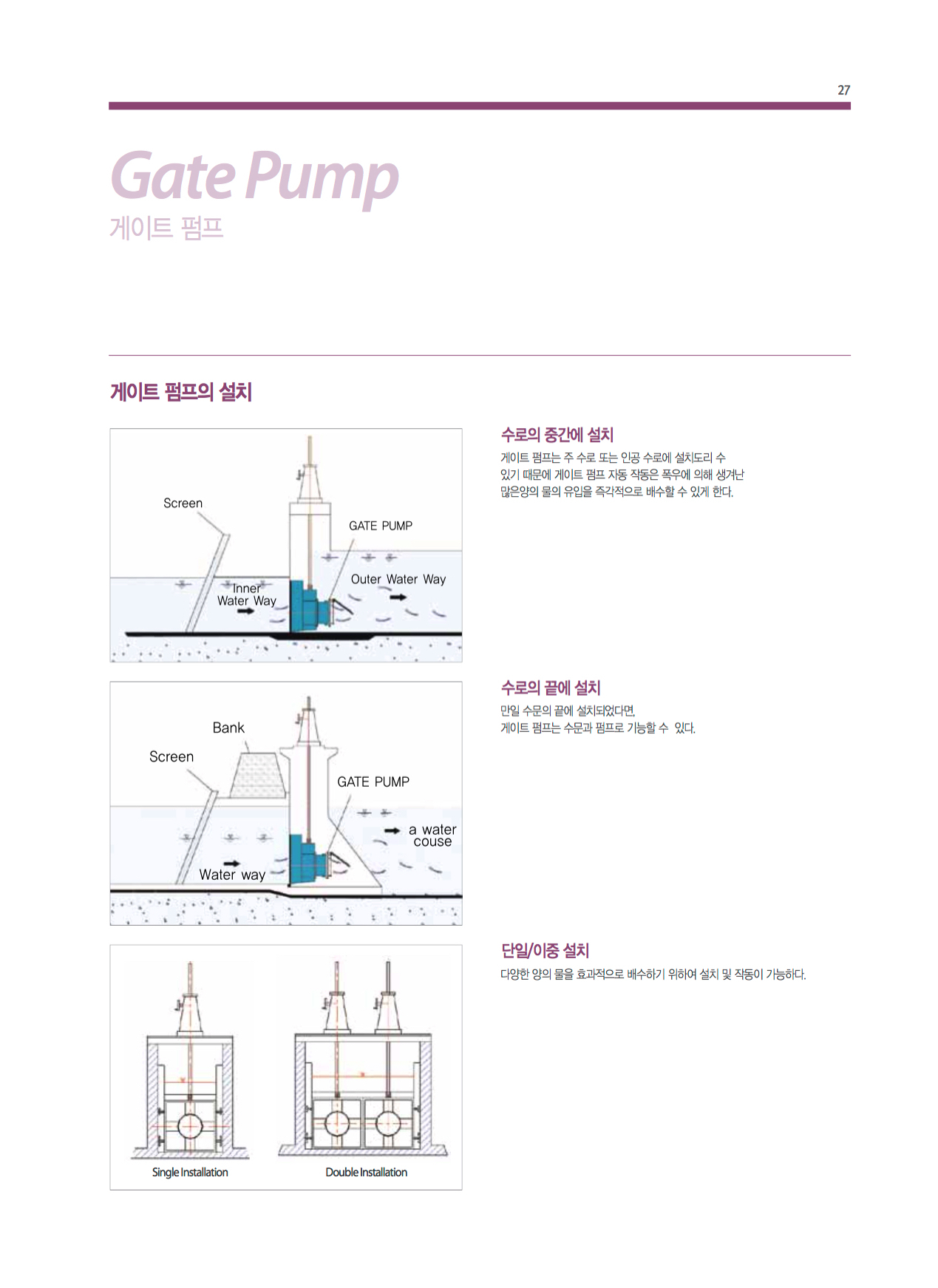 27

Gate Pump
게이트 펌프

게이트 펌프의 설치

Screen
GATE PUMP
Inner Water Way
Outer Water Way

수로의 중간에 설치
게이트 펌프는 주 수로 또는 인공 수로에 설치도리 수 있기 때문에 게이트 펌프 자동 작동은 폭우에 의해 생겨난 많은양의 물의 유입을 즉각적으로 배수할 수 있게 한다.

Bank
Screen
GATE PUMP
a water couse
Water way

수로의 끝에 설치
만일 수문의 끝에 설치되었다면,
게이트 펌프는 수문과 펌프로 기능할 수 있다.

Single Installation
Double Installation

단일/이중 설치
다양한 양의 물을 효과적으로 배수하기 위하여 설치 및 작동이 가능하다.